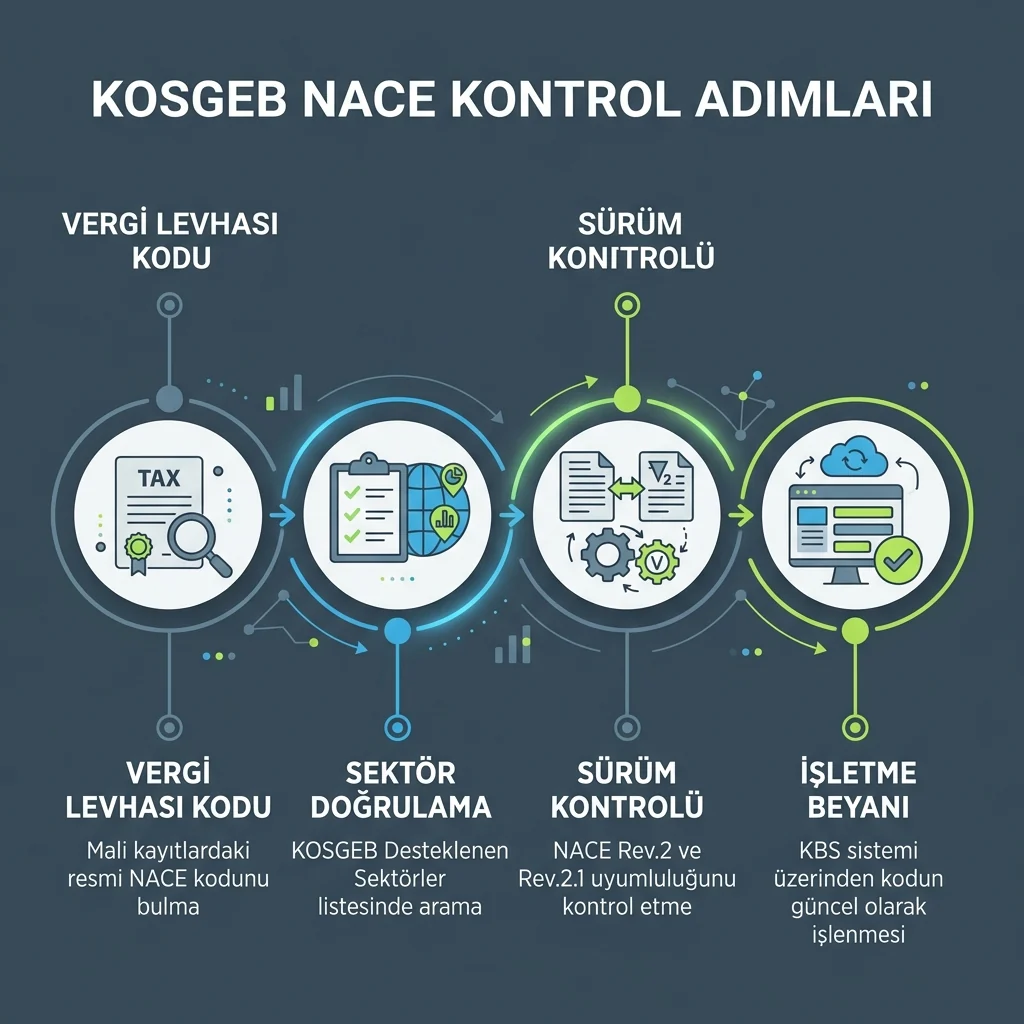 KOSGEB NACE KONTROL ADIMLARI

VERGİ LEVHASI KODU

SÜRÜM KONITROLÜ

TAX

V2

V

VERGİ LEVHASI KODU

Mali kayıtlardaki resmi NACE kodunu bulma

SEKTÖR DOĞRULAMA

KOSGEB Desteklenen Sektörler listesinde arama

SÜRÜM KONTROLÜ

NACE Rev.2 ve Rev.2.1 uyumluluğunu kontrol etme

İŞLETME BEYANI

KBS sistemi üzerinden kodun güncel olarak işlenmesi